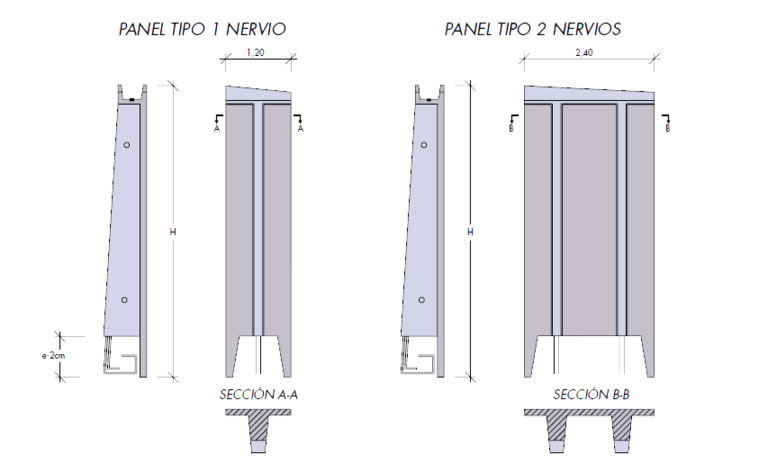 PANEL TIPO 1 NERVIO

1,20

A A

H

e-2cm

SECCIÓN A-A

PANEL TIPO 2 NERVIOS

2,40

B B

H

SECCIÓN B-B